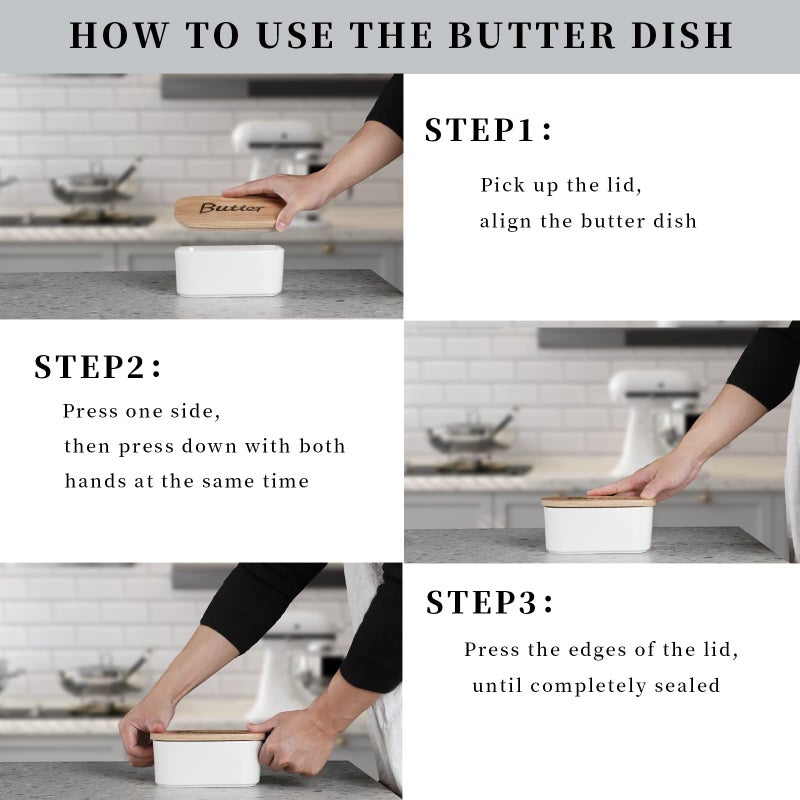 HOW TO USE THE BUTTER DISH

Butter

STEP1:

Pick up the lid, align the butter dish

STEP2:

Press one side, then press down with both hands at the same time

STEP3:

Press the edges of the lid, until completely sealed